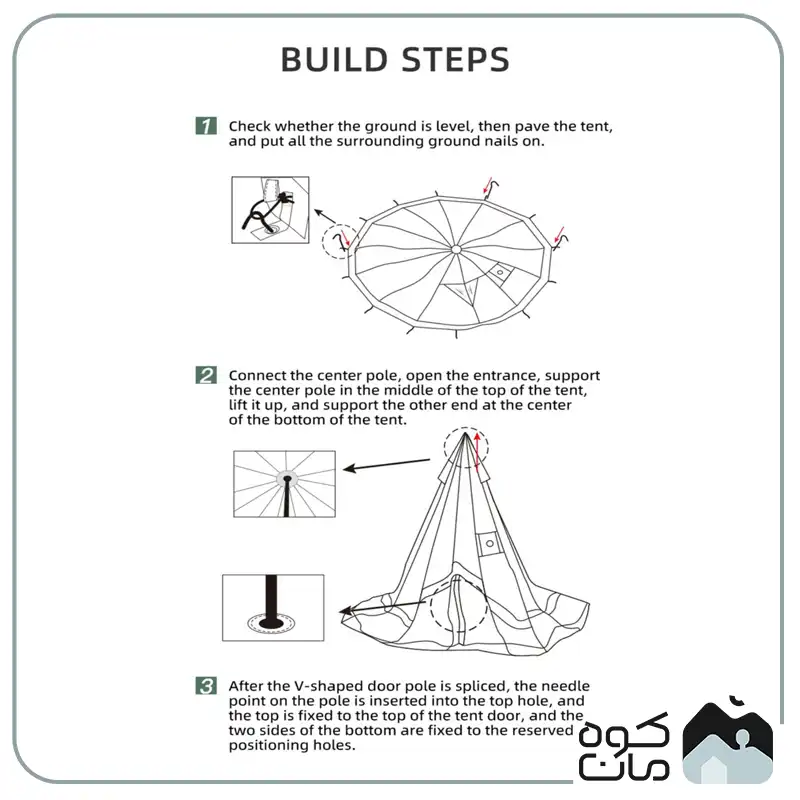 BUILD STEPS

1 Check whether the ground is level, then pave the tent, and put all the surrounding ground nails on.

2 Connect the center pole, open the entrance, support the center pole in the middle of the top of the tent, lift it up, and support the other end at the center of the bottom of the tent.

3 After the V-shaped door pole is spliced, the needle point on the pole is inserted into the top hole, and the top is fixed to the top of the tent door, and the two sides of the bottom are fixed to the reserved positioning holes.

کوه مان