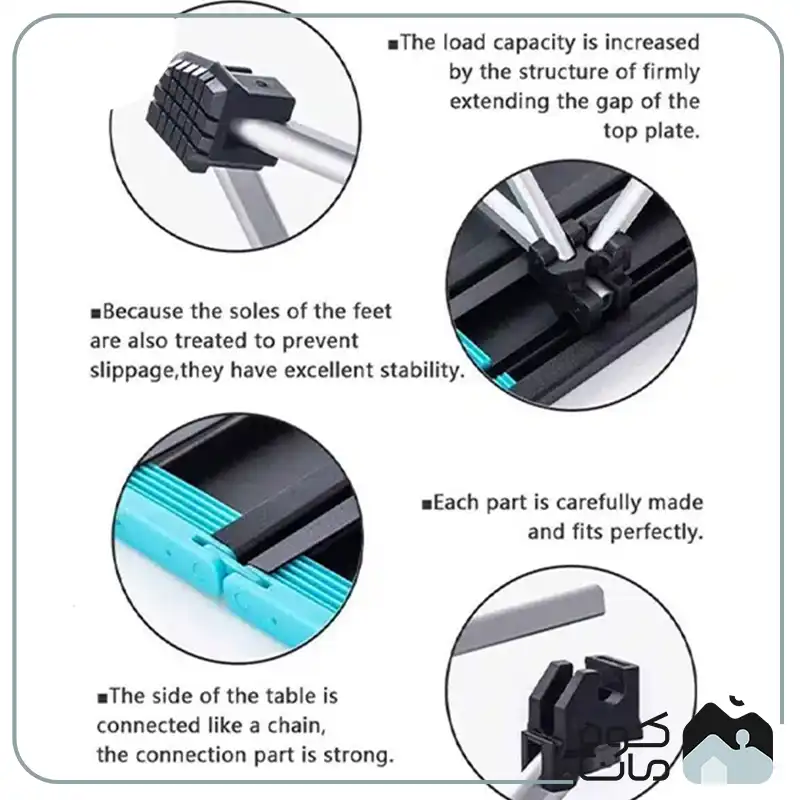 ■The load capacity is increased by the structure of firmly extending the gap of the top plate.

■Because the soles of the feet are also treated to prevent slippage,they have excellent stability.

■Each part is carefully made and fits perfectly.

■The side of the table is connected like a chain, the connection part is strong.

کوه مارت