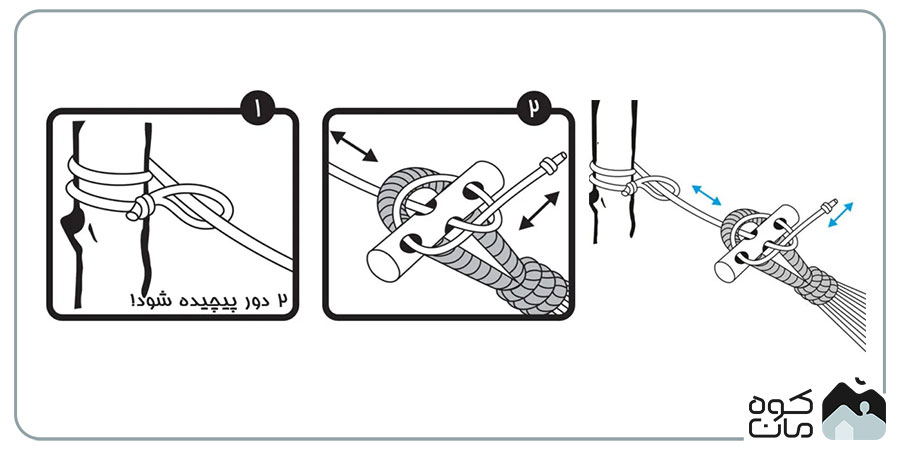 ۱

۲ دور پیچیده شود!

۲

کوه
مان